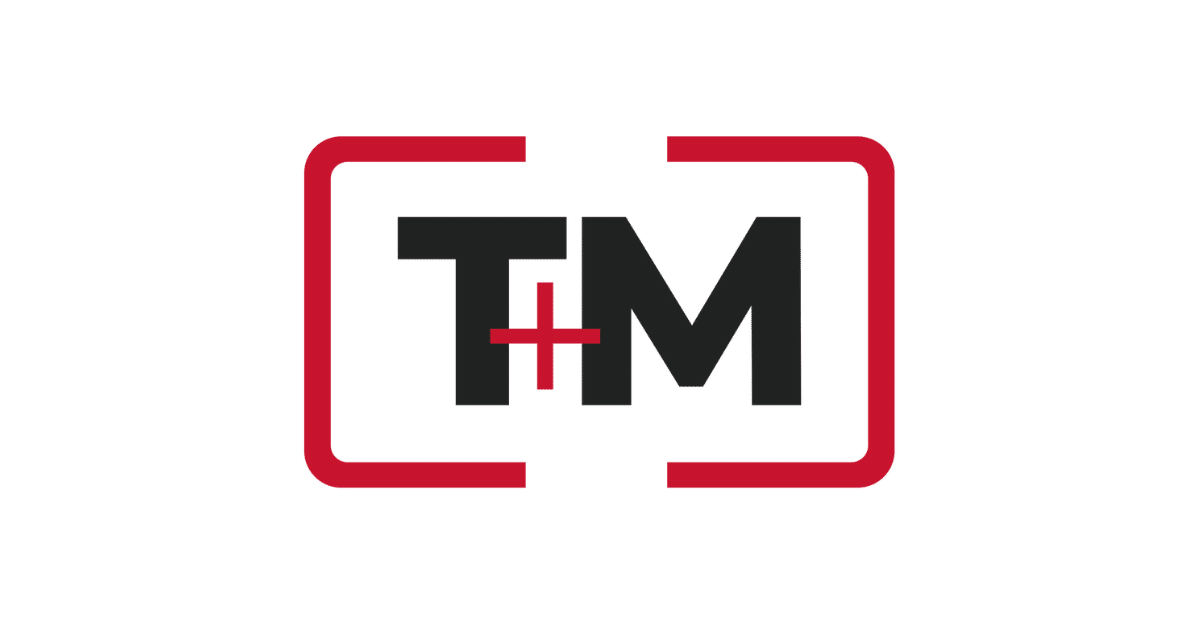 T+M